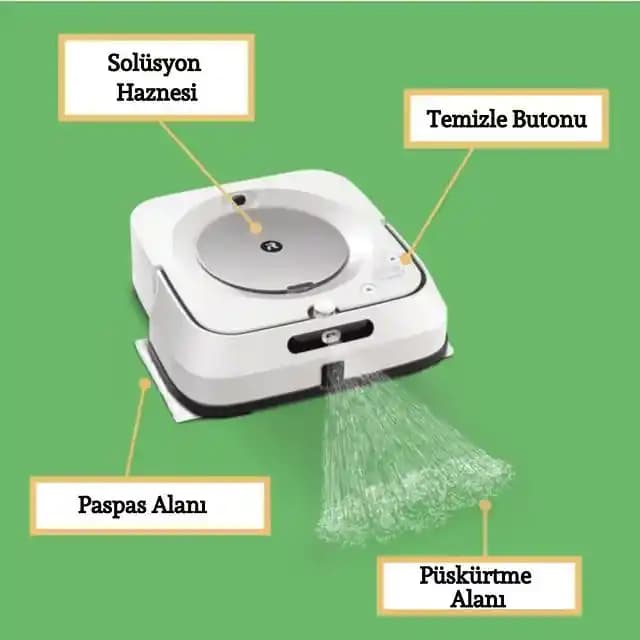 Solüsyon Haznesi

Temizle Butonu

Paspas Alanı

Püskürtme Alanı